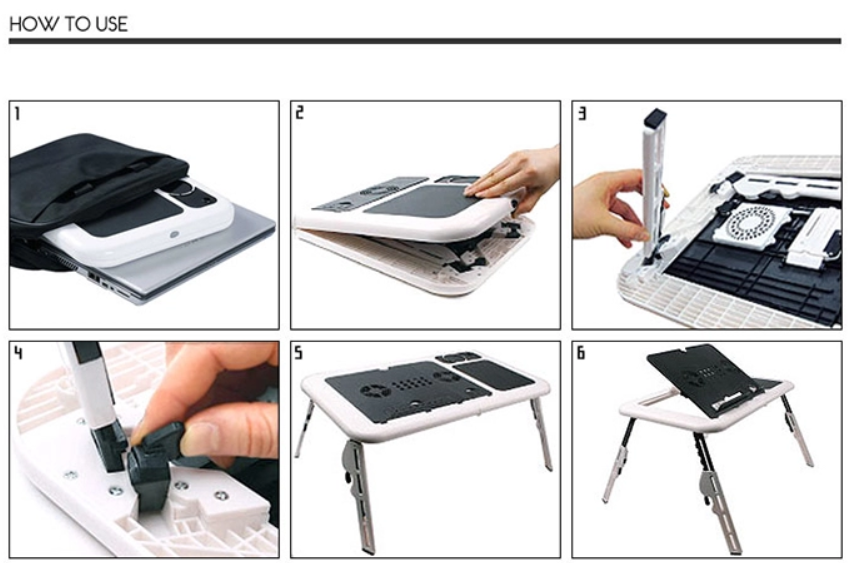 HOW TO USE

1

2

3

4

5

6